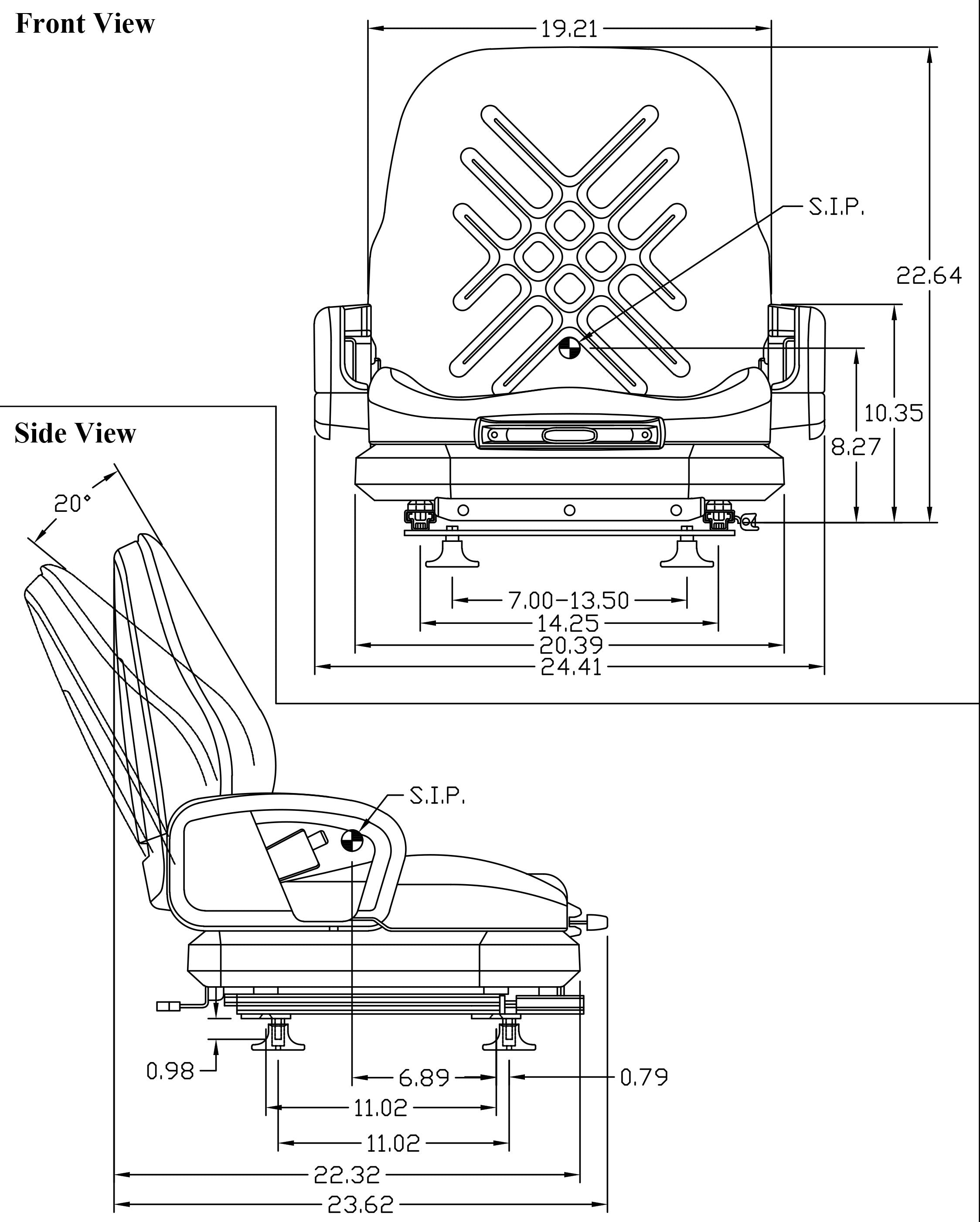 Front View

19.21

S.I.P.

22.64

10.35

8.27

7.00-13.50

14.25

20.39

24.41

Side View

20°

S.I.P.

0.98

6.89

0.79

11.02

11.02

22.32

23.62