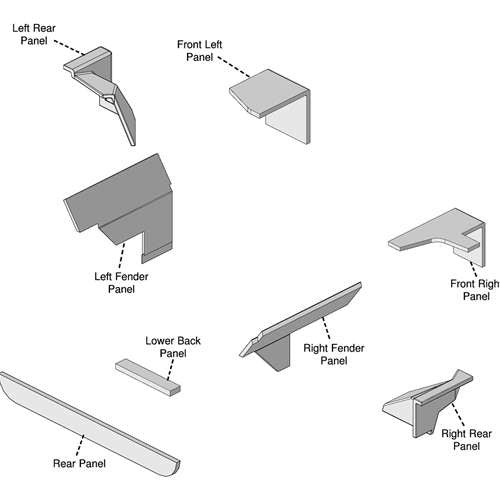 Left Rear Panel

Front Left Panel

Left Fender Panel

Front Righ Panel

Lower Back Panel

Right Fender Panel

Rear Panel

Right Rear Panel