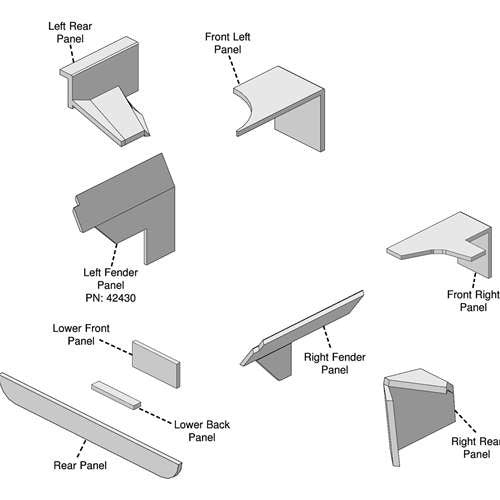 Left Rear Panel

Front Left Panel

Left Fender Panel PN: 42430

Front Right Panel

Lower Front Panel

Right Fender Panel

Lower Back Panel

Rear Panel

Right Rear Panel