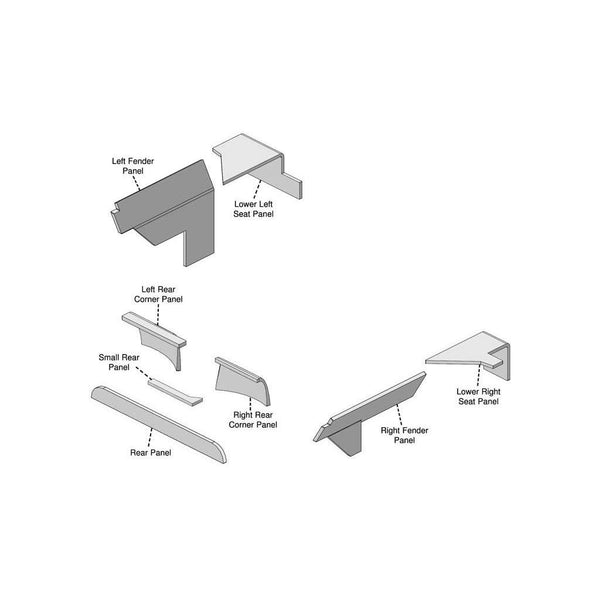 Left Fender Panel

Lower Left Seat Panel

Left Rear Corner Panel

Small Rear Panel

Right Rear Corner Panel

Rear Panel

Lower Right Seat Panel

Right Fender Panel