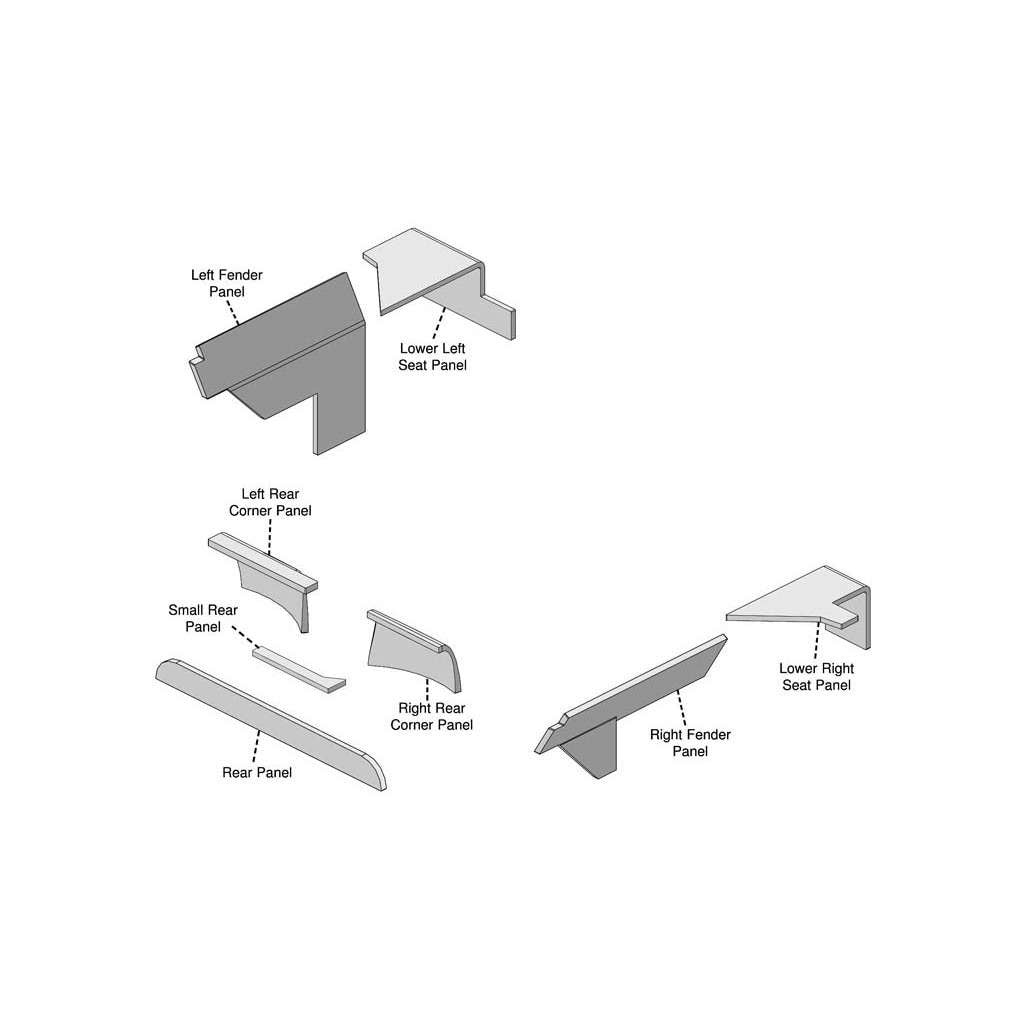 Left Fender Panel

Lower Left Seat Panel

Left Rear Corner Panel

Small Rear Panel

Right Rear Corner Panel

Rear Panel

Lower Right Seat Panel

Right Fender Panel