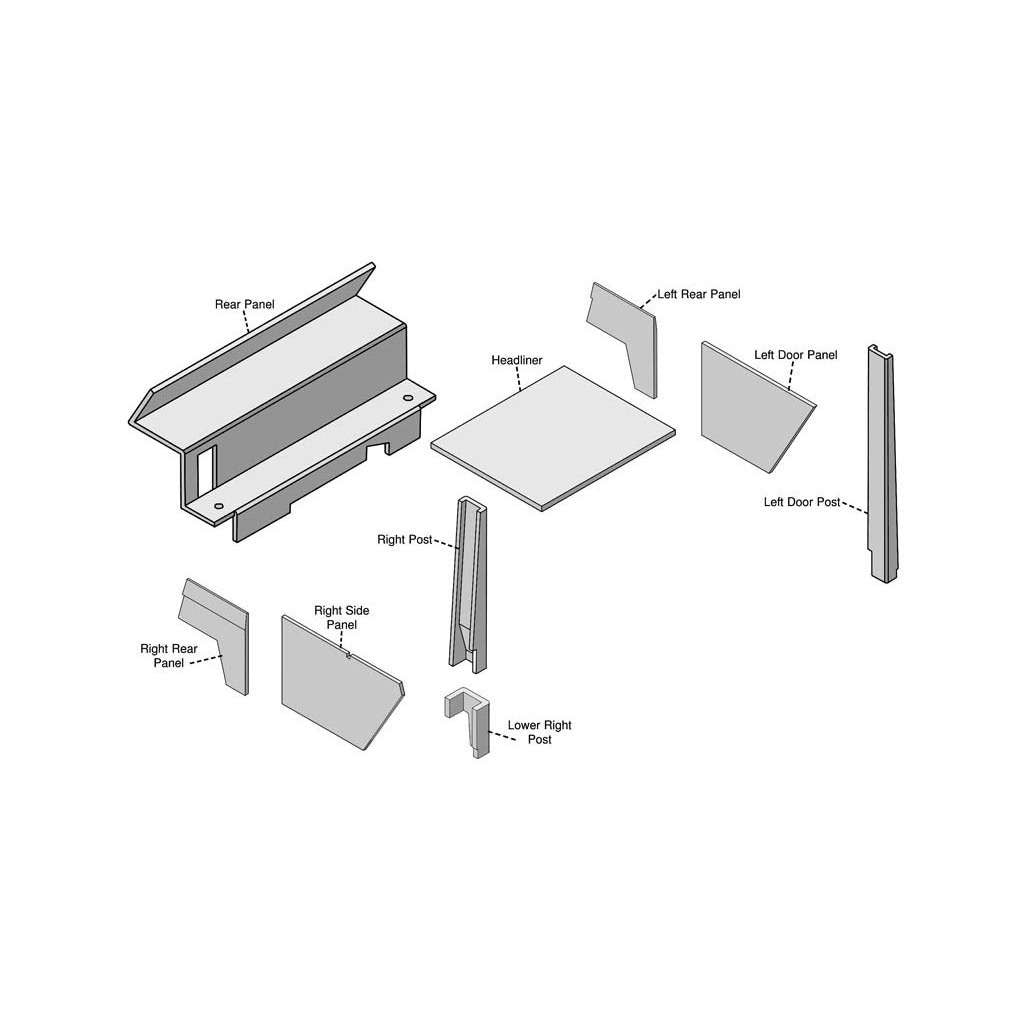 Rear Panel

Left Rear Panel

Headliner

Left Door Panel

Left Door Post

Right Post

Right Side Panel

Right Rear Panel

Lower Right Post