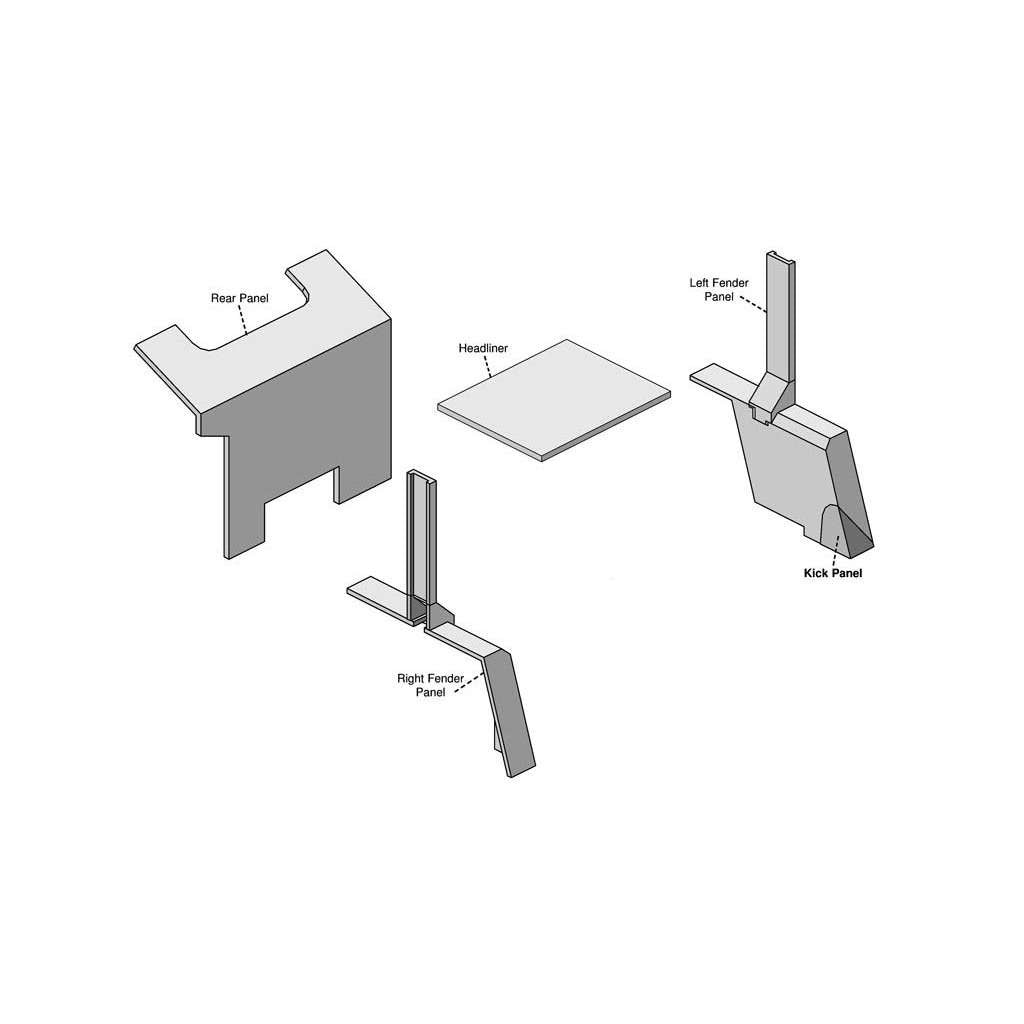 Rear Panel

Headliner

Left Fender Panel

Kick Panel

Right Fender Panel