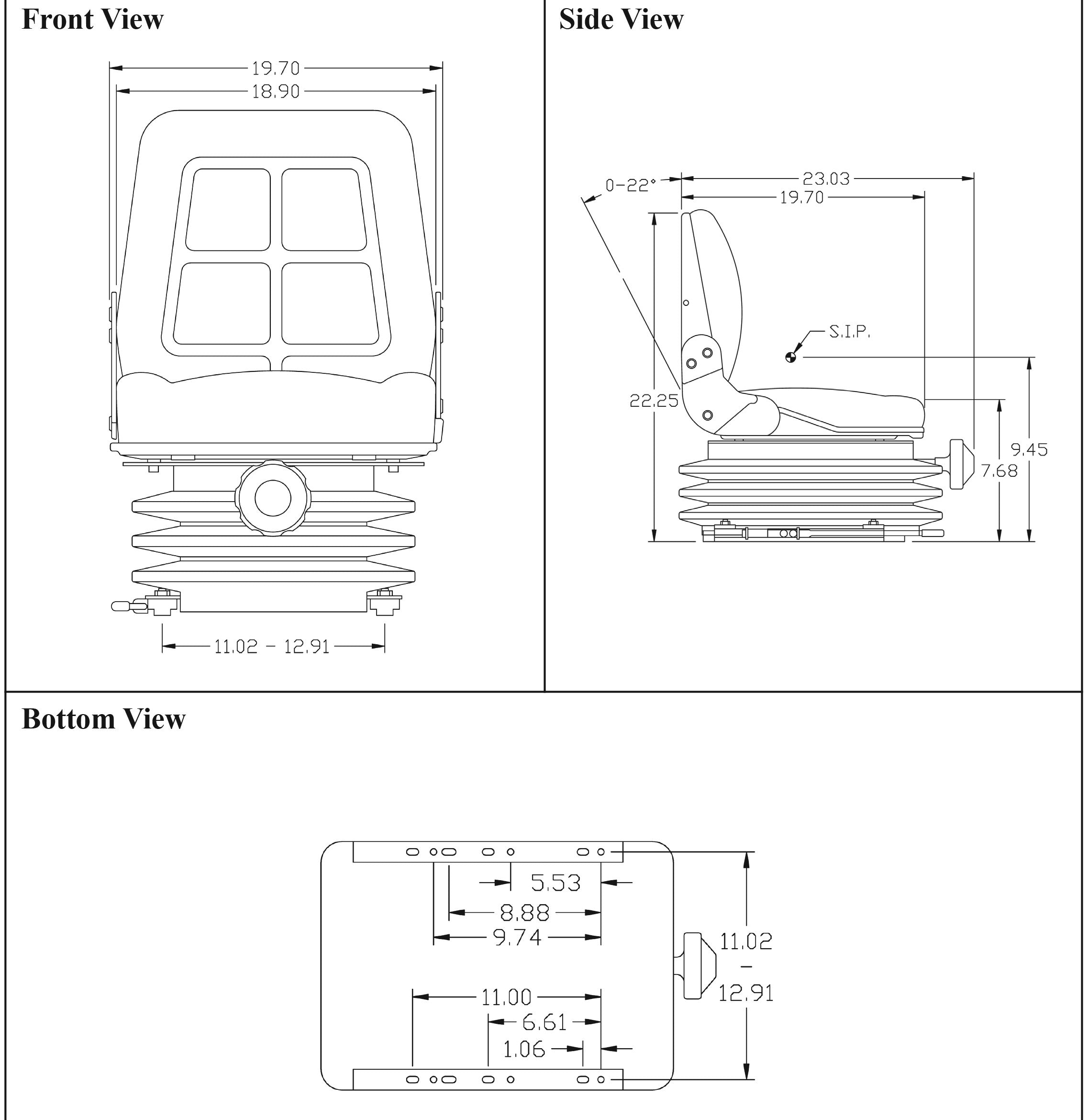 Front View

19.70
18.90

11.02 - 12.91

Side View

0-22°
23.03
19.70
S.I.P.
22.25
9.45
7.68

Bottom View

5.53
8.88
9.74
11.02
-
12.91
11.00
6.61
1.06