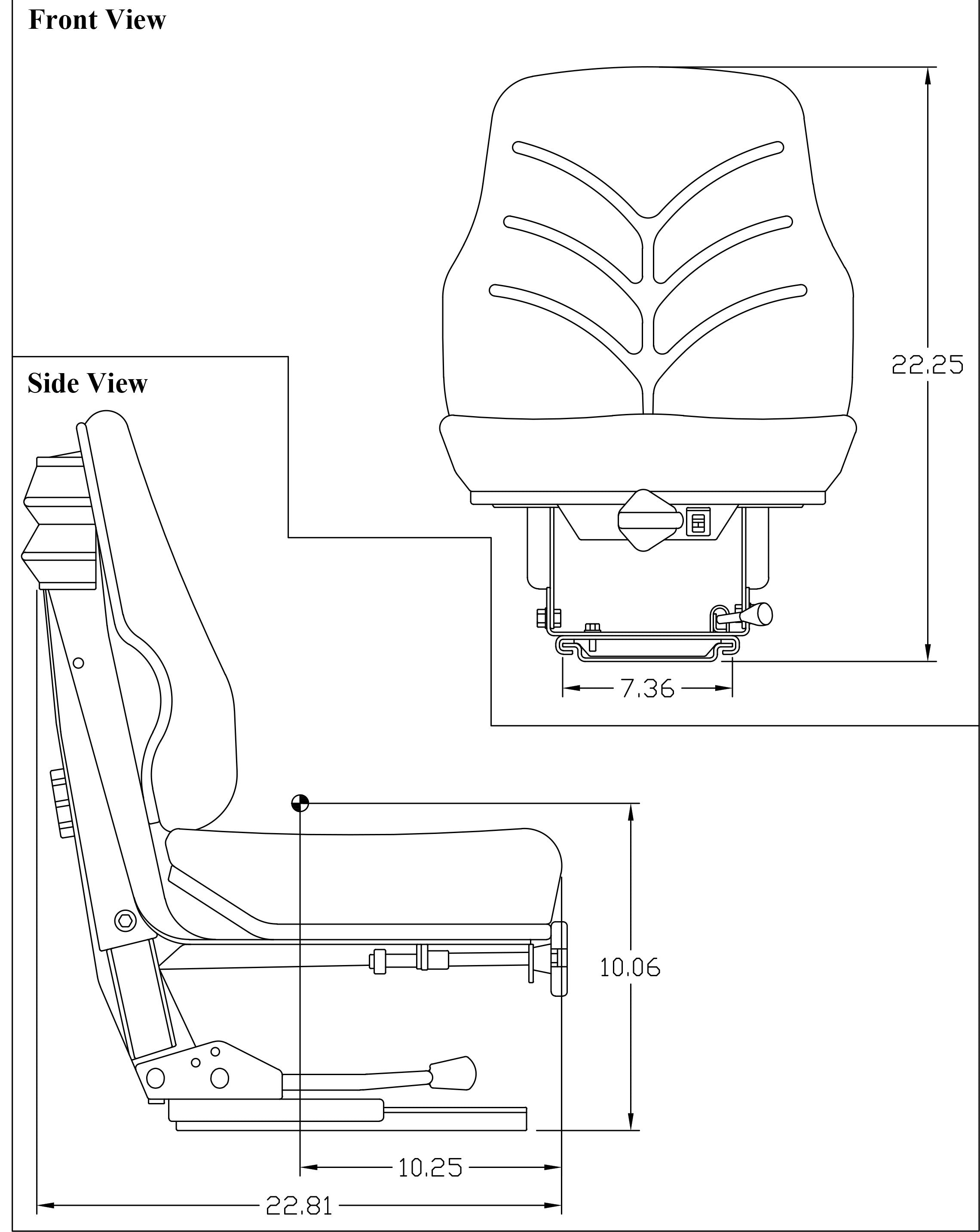 Front View

22.25

7.36

Side View

10.06

10.25

22.81