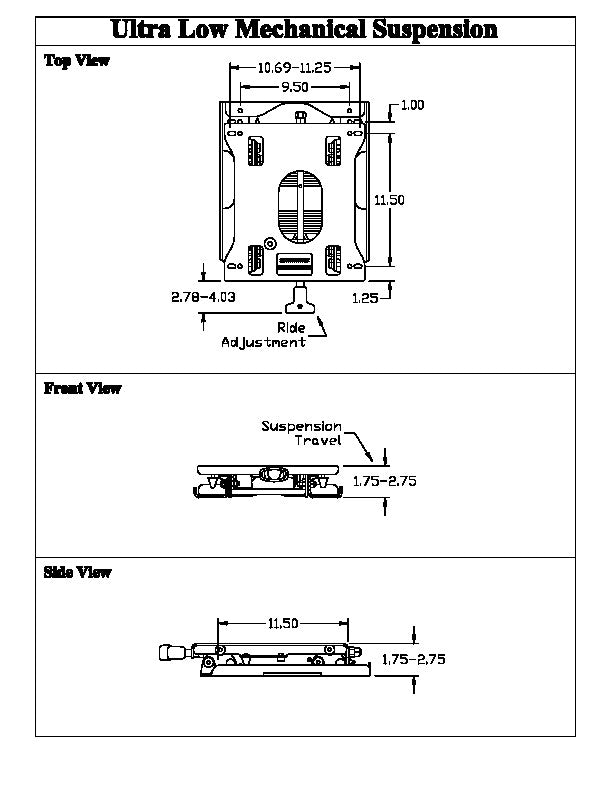 Ultra Low Mechanical Suspension

Top View

10.69-11.25

9.50

1.00

11.50

2.78-4.03

1.25

Ride Adjustment

Front View

Suspension Travel

1.75-2.75

Side View

11.50

1.75-2.75