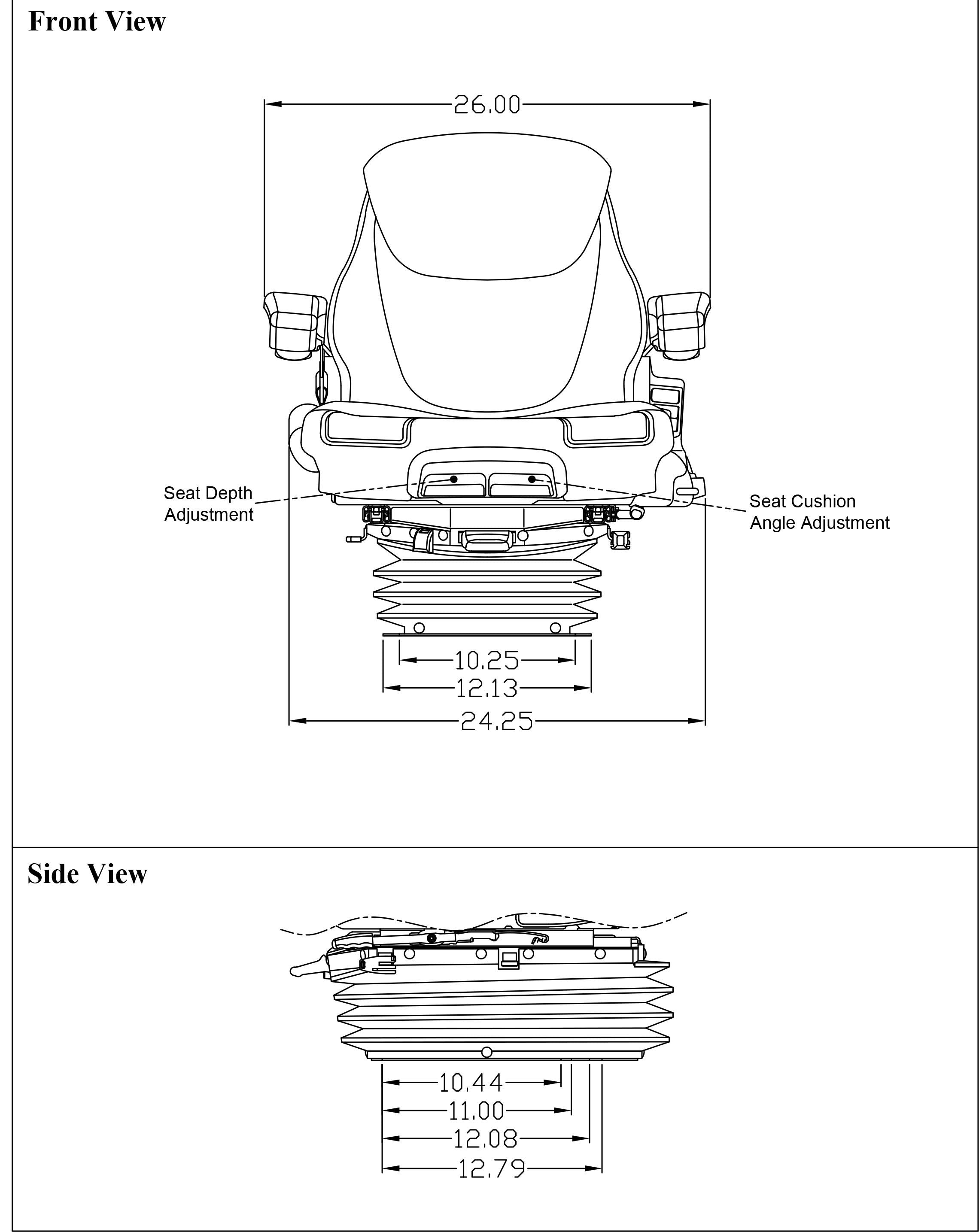 Front View

26.00

Seat Depth Adjustment

Seat Cushion Angle Adjustment

10.25
12.13
24.25

Side View

10.44
11.00
12.08
12.79