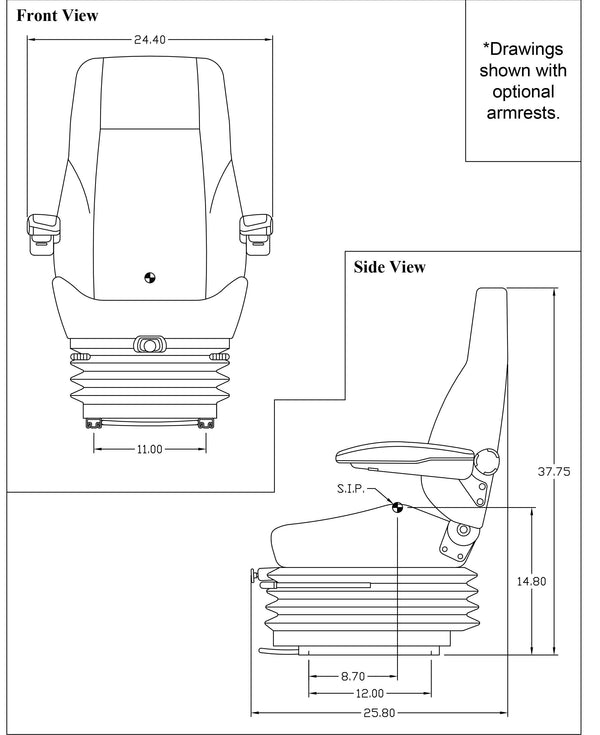 Front View

24.40

11.00

*Drawings shown with optional armrests.

Side View

S.I.P.

37.75

14.80

8.70

12.00

25.80