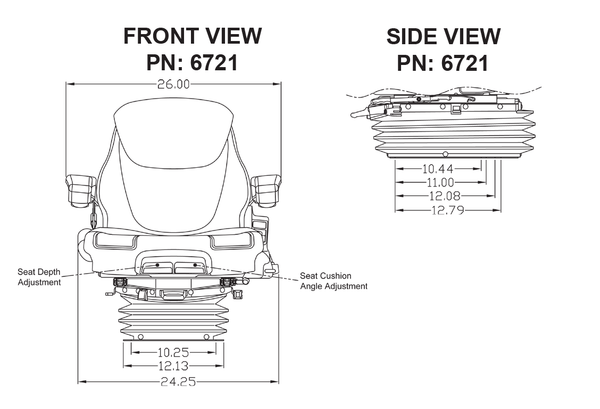 FRONT VIEW
PN: 6721

26.00

Seat Depth Adjustment

Seat Cushion Angle Adjustment

10.25
12.13
24.25

SIDE VIEW
PN: 6721

10.44
11.00
12.08
12.79