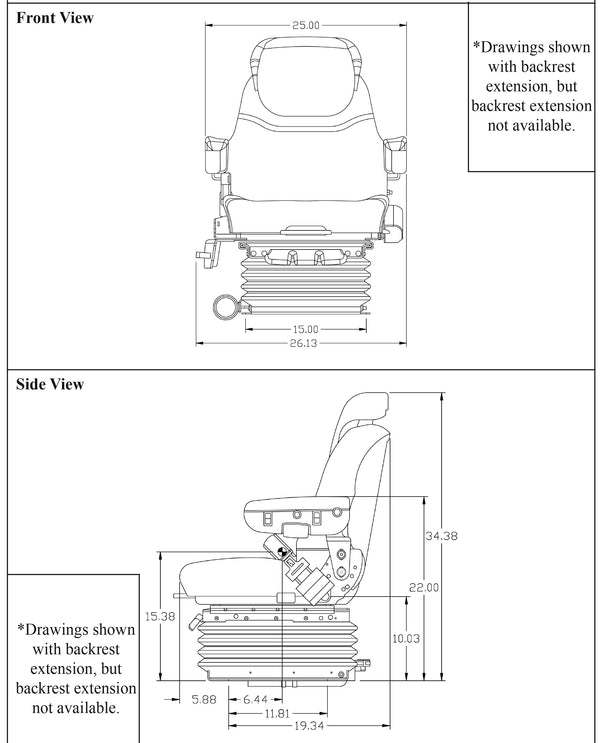 Front View

25.00

*Drawings shown with backrest extension, but backrest extension not available.

15.00
26.13

Side View

34.38
22.00
15.38
10.03

*Drawings shown with backrest extension, but backrest extension not available.

5.88
6.44
11.81
19.34