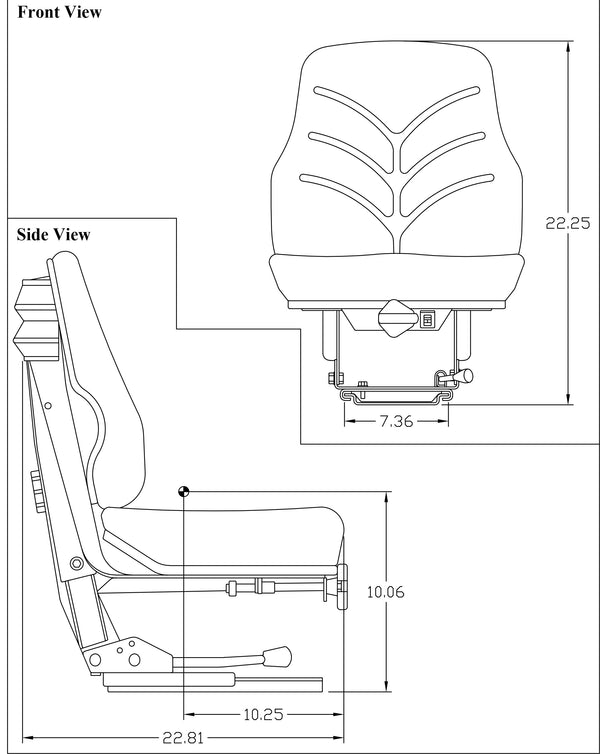 Front View

22.25

7.36

Side View

10.06

10.25

22.81