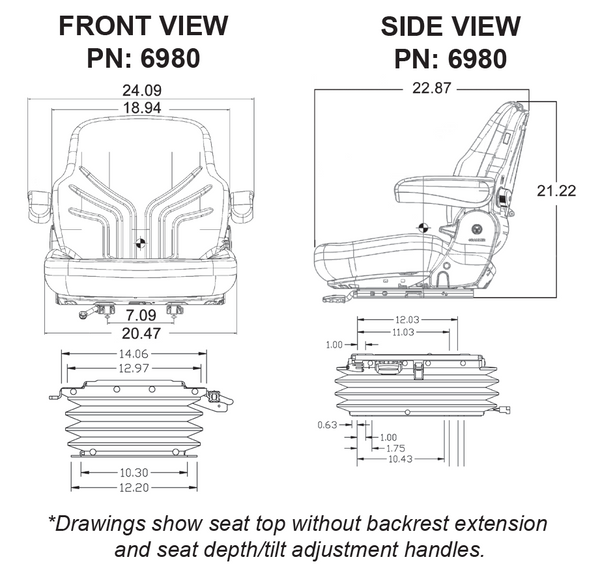 FRONT VIEW
PN: 6980

24.09
18.94
7.09
20.47

14.06
12.97
10.30
12.20

SIDE VIEW
PN: 6980

22.87
21.22

12.03
11.03
1.00
0.63
1.00
1.75
10.43

*Drawings show seat top without backrest extension and seat depth/tilt adjustment handles.