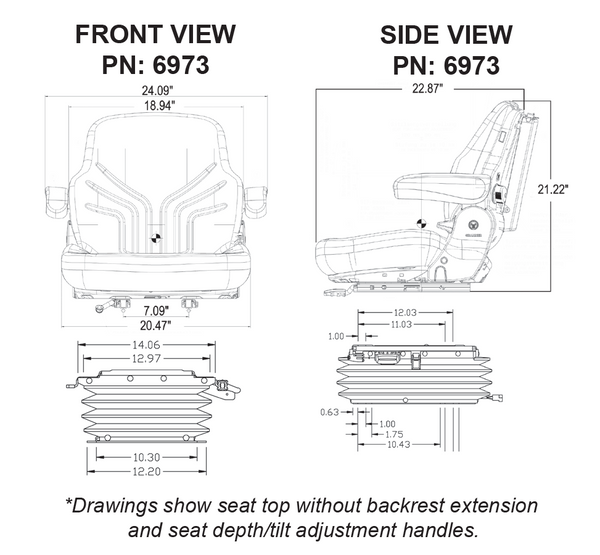 FRONT VIEW
PN: 6973

24.09"
18.94"
7.09"
20.47"

14.06
12.97
10.30
12.20

SIDE VIEW
PN: 6973

22.87"
21.22"

12.03
11.03
1.00
0.63
1.00
1.75
10.43

*Drawings show seat top without backrest extension and seat depth/tilt adjustment handles.