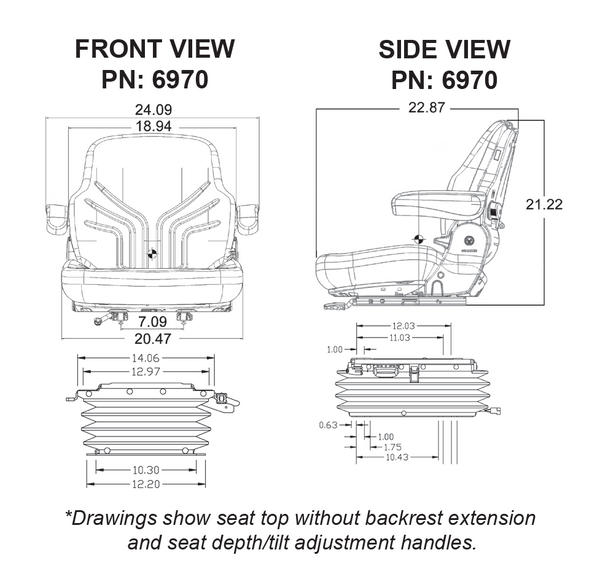 FRONT VIEW
PN: 6970

24.09
18.94
7.09
20.47
14.06
12.97
10.30
12.20

SIDE VIEW
PN: 6970

22.87
21.22
12.03
11.03
1.00
0.63
1.00
1.75
10.43

*Drawings show seat top without backrest extension and seat depth/tilt adjustment handles.