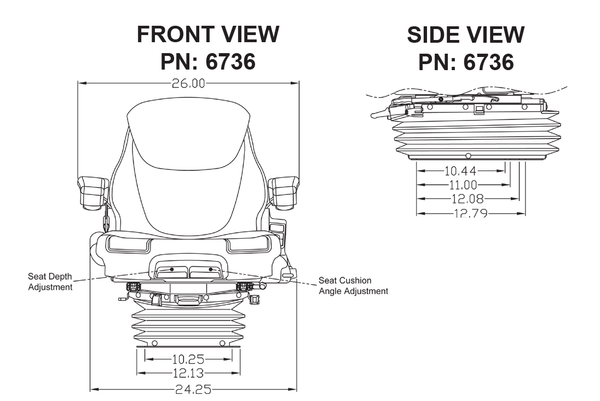 FRONT VIEW
PN: 6736

26.00

Seat Depth Adjustment

Seat Cushion Angle Adjustment

10.25
12.13
24.25

SIDE VIEW
PN: 6736

10.44
11.00
12.08
12.79