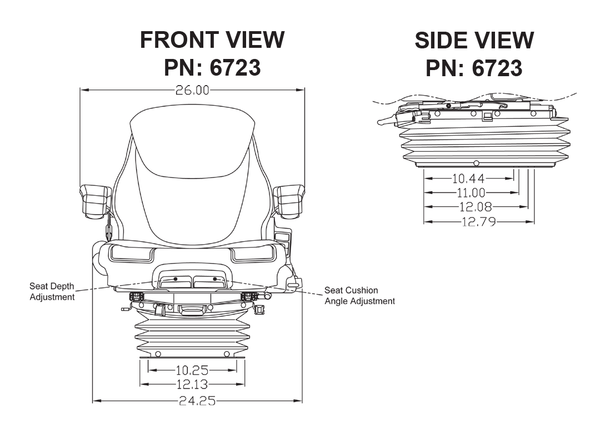 FRONT VIEW
PN: 6723

26.00

Seat Depth Adjustment

Seat Cushion Angle Adjustment

10.25
12.13
24.25

SIDE VIEW
PN: 6723

10.44
11.00
12.08
12.79