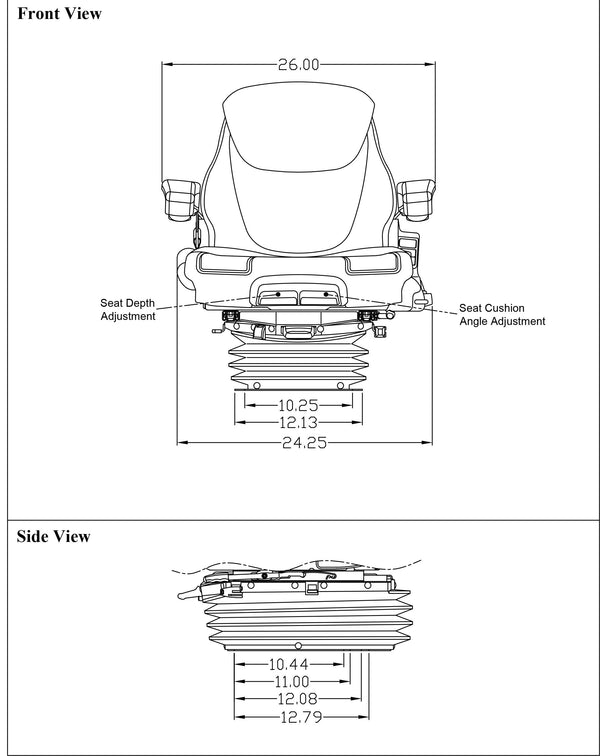 Front View

26.00

Seat Depth Adjustment

Seat Cushion Angle Adjustment

10.25
12.13
24.25

Side View

10.44
11.00
12.08
12.79