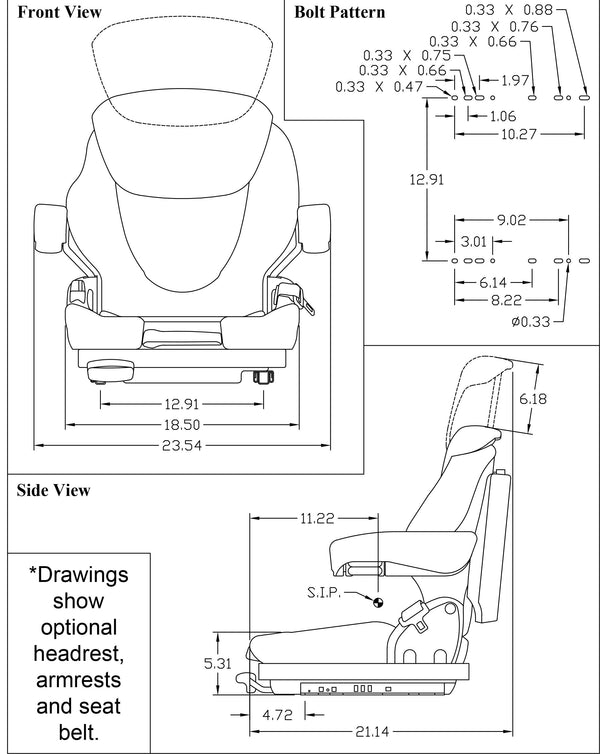 Front View

12.91
18.50
23.54

Bolt Pattern

0.33 X 0.88
0.33 X 0.76
0.33 X 0.66
0.33 X 0.75
0.33 X 0.66
0.33 X 0.47
1.97
1.06
10.27
12.91
9.02
3.01
6.14
8.22
ø0.33

Side View

6.18
11.22
S.I.P.
5.31
4.72
21.14

*Drawings show optional headrest, armrests and seat belt.